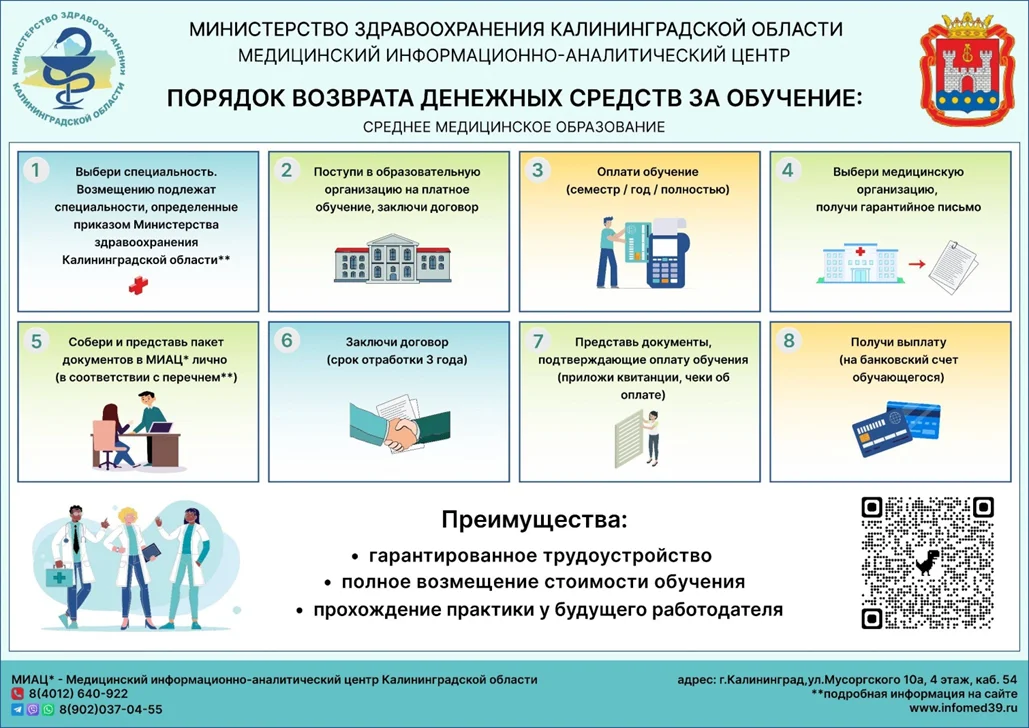 МИНИСТЕРСТВО ЗДРАВООХРАНЕНИЯ КАЛИНИНГРАДСКОЙ ОБЛАСТИ

МИНИСТЕРСТВО ЗДРАВООХРАНЕНИЯ КАЛИНИНГРАДСКОЙ ОБЛАСТИ
МЕДИЦИНСКИЙ ИНФОРМАЦИОННО-АНАЛИТИЧЕСКИЙ ЦЕНТР

ПОРЯДОК ВОЗВРАТА ДЕНЕЖНЫХ СРЕДСТВ ЗА ОБУЧЕНИЕ:
СРЕДНЕЕ МЕДИЦИНСКОЕ ОБРАЗОВАНИЕ

1 Выбери специальность. Возмещению подлежат специальности, определенные приказом Министерства здравоохранения Калининградской области**

2 Поступи в образовательную организацию на платное обучение, заключи договор

3 Оплати обучение (семестр / год / полностью)

4 Выбери медицинскую организацию, получи гарантийное письмо

5 Собери и представь пакет документов в МИАЦ* лично (в соответствии с перечнем**)

6 Заключи договор (срок отработки 3 года)

7 Представь документы, подтверждающие оплату обучения (приложи квитанции, чеки об оплате)

8 Получи выплату (на банковский счет обучающегося)

Преимущества:
• гарантированное трудоустройство
• полное возмещение стоимости обучения
• прохождение практики у будущего работодателя

МИАЦ* - Медицинский информационно-аналитический центр Калининградской области
8(4012) 640-922
8(902)037-04-55

адрес: г.Калининград,ул.Мусоргского 10а, 4 этаж, каб. 54
**подробная информация на сайте
www.infomed39.ru